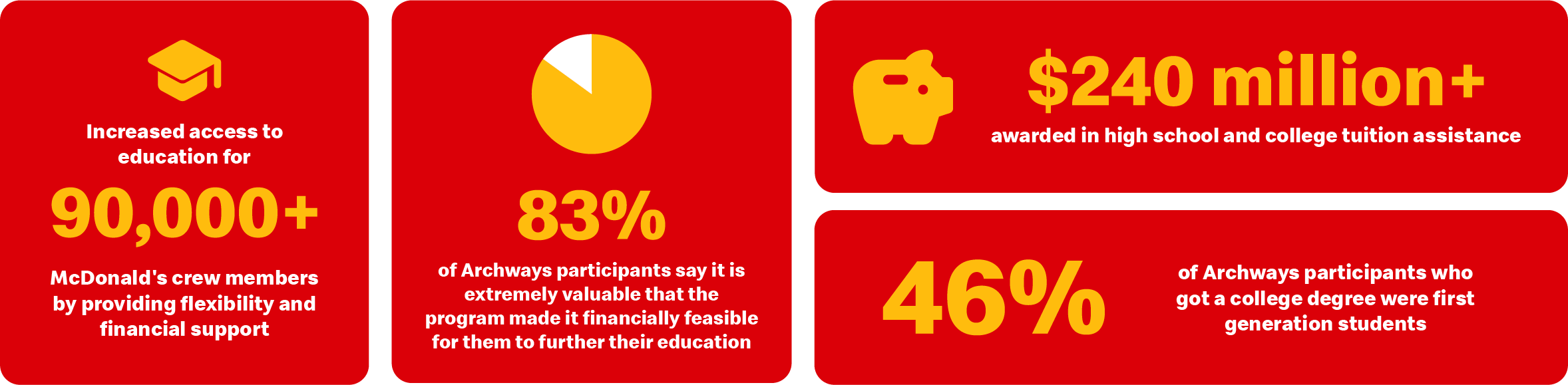 Increased access to education for

90,000+

McDonald's crew members by providing flexibility and financial support

83%

of Archways participants say it is extremely valuable that the program made it financially feasible for them to further their education

$240 million+

awarded in high school and college tuition assistance

46%

of Archways participants who got a college degree were first generation students